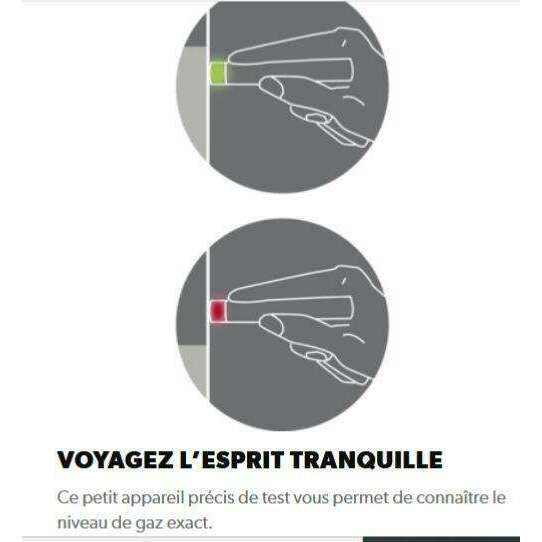 VOYAGEZ L'ESPRIT TRANQUILLE

Ce petit appareil précis de test vous permet de connaître le niveau de gaz exact.