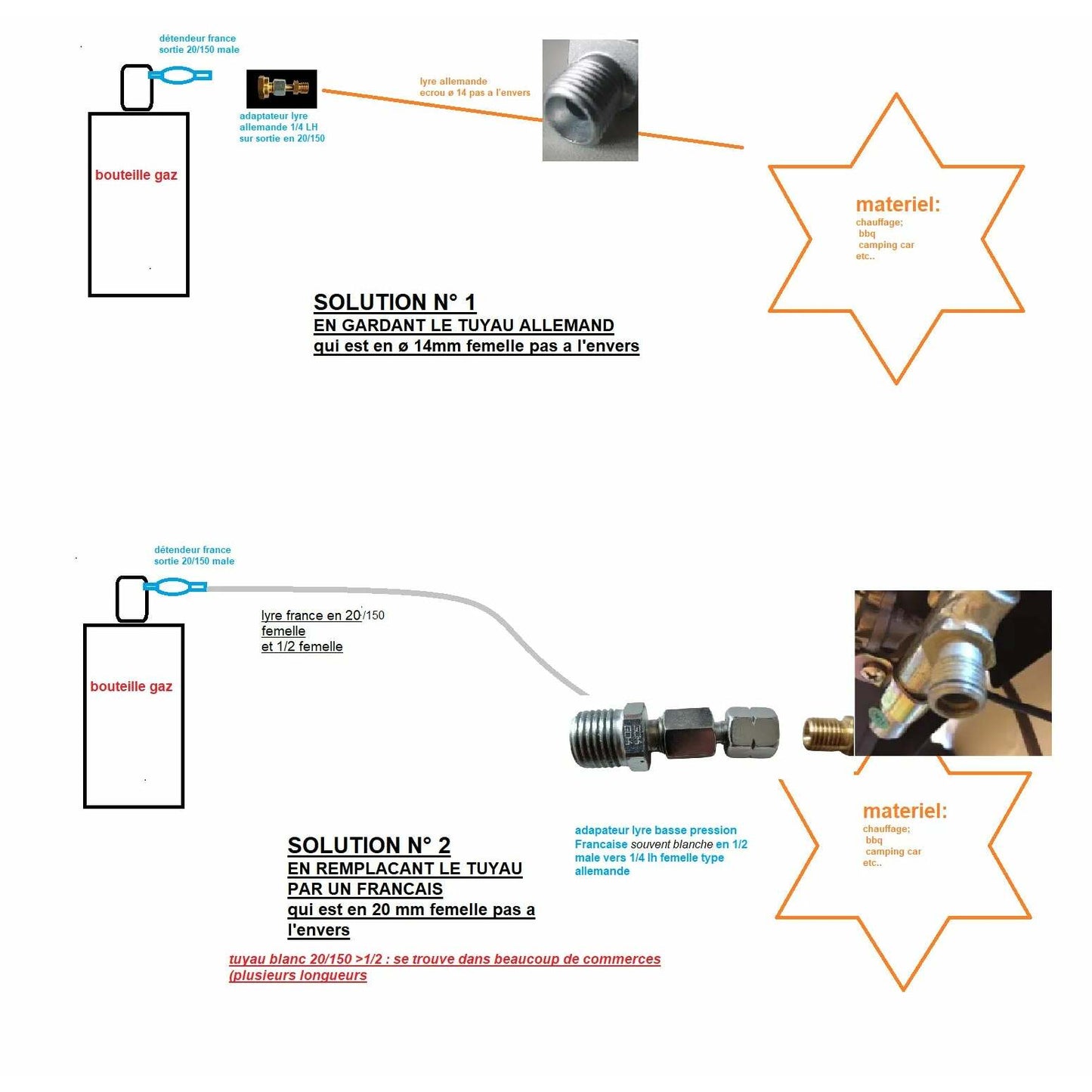 détendeur france
sortie 20/150 male

adaptateur lyre
allemande 1/4 LH
sur sortie en 20/150

lyre allemande
ecrou ø 14 pas a l'envers

bouteille gaz

materiel:
chauffage;
bbq
camping car
etc..

SOLUTION N° 1
EN GARDANT LE TUYAU ALLEMAND
qui est en ø 14mm femelle pas a l'envers

détendeur france
sortie 20/150 male

lyre france en 20/150
femelle
et 1/2 femelle

bouteille gaz

materiel:
chauffage;
bbq
camping car
etc..

adapateur lyre basse pression
Francaise souvent blanche en 1/2
male vers 1/4 lh femelle type
allemande

SOLUTION N° 2
EN REMPLACANT LE TUYAU
PAR UN FRANCAIS
qui est en 20 mm femelle pas a
l'envers

tuyau blanc 20/150 >1/2 : se trouve dans beaucoup de commerces
(plusieurs longueurs